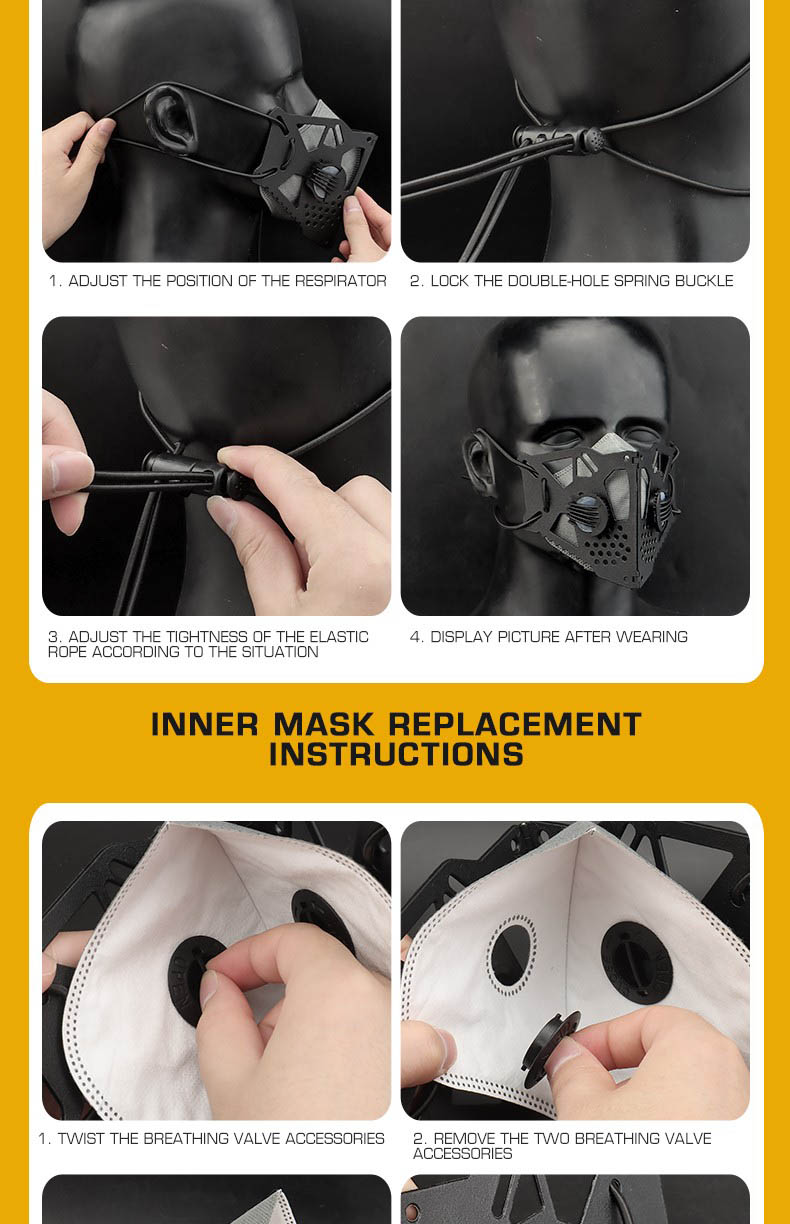 1. ADJUST THE POSITION OF THE RESPIRATOR

2. LOCK THE DOUBLE-HOLE SPRING BUCKLE

3. ADJUST THE TIGHTNESS OF THE ELASTIC ROPE ACCORDING TO THE SITUATION

4. DISPLAY PICTURE AFTER WEARING

INNER MASK REPLACEMENT INSTRUCTIONS

1. TWIST THE BREATHING VALVE ACCESSORIES

2. REMOVE THE TWO BREATHING VALVE ACCESSORIES