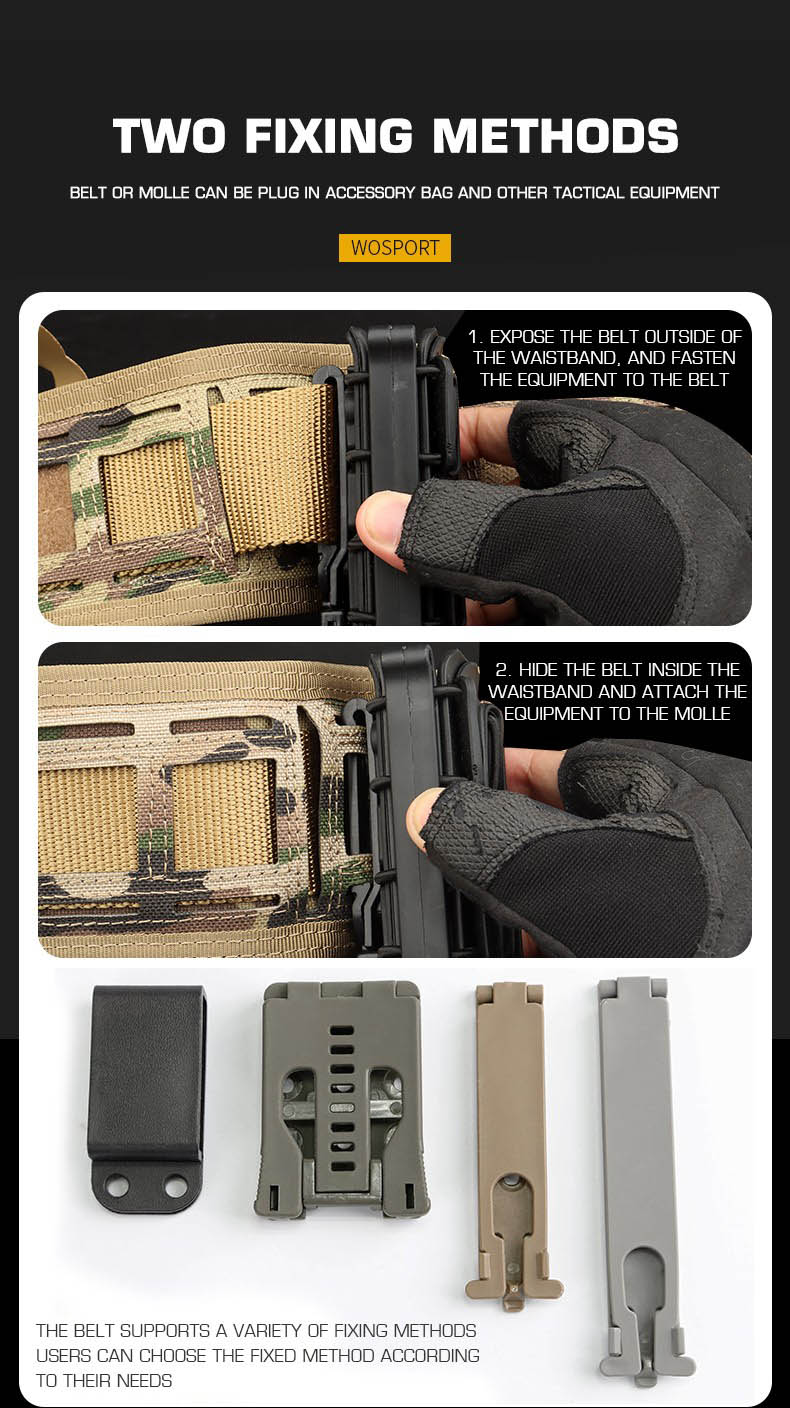 TWO FIXING METHODS

BELT OR MOLLE CAN BE PLUG IN ACCESSORY BAG AND OTHER TACTICAL EQUIPMENT

WOSPORT

1. EXPOSE THE BELT OUTSIDE OF THE WAISTBAND, AND FASTEN THE EQUIPMENT TO THE BELT

2. HIDE THE BELT INSIDE THE WAISTBAND AND ATTACH THE EQUIPMENT TO THE MOLLE

THE BELT SUPPORTS A VARIETY OF FIXING METHODS USERS CAN CHOOSE THE FIXED METHOD ACCORDING TO THEIR NEEDS