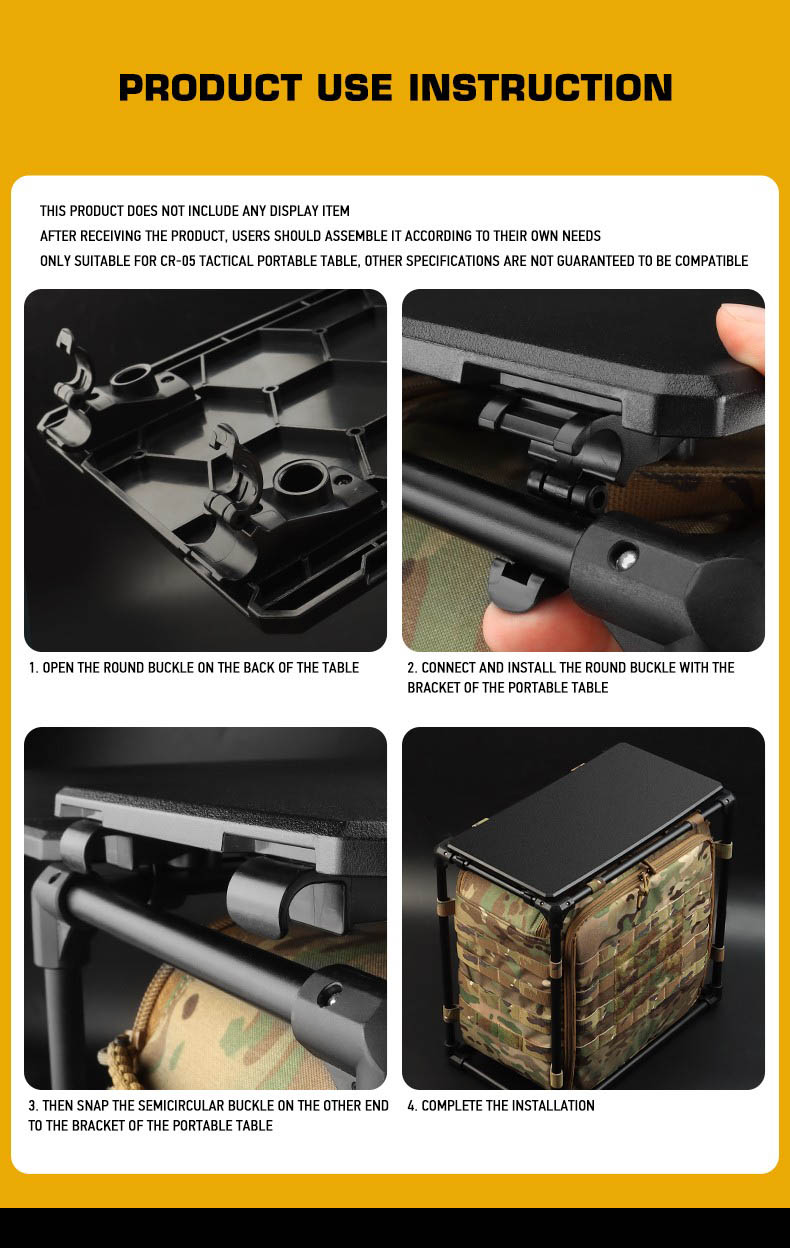 PRODUCT USE INSTRUCTION

THIS PRODUCT DOES NOT INCLUDE ANY DISPLAY ITEM
AFTER RECEIVING THE PRODUCT, USERS SHOULD ASSEMBLE IT ACCORDING TO THEIR OWN NEEDS
ONLY SUITABLE FOR CR-05 TACTICAL PORTABLE TABLE, OTHER SPECIFICATIONS ARE NOT GUARANTEED TO BE COMPATIBLE

1. OPEN THE ROUND BUCKLE ON THE BACK OF THE TABLE

2. CONNECT AND INSTALL THE ROUND BUCKLE WITH THE BRACKET OF THE PORTABLE TABLE

3. THEN SNAP THE SEMICIRCULAR BUCKLE ON THE OTHER END TO THE BRACKET OF THE PORTABLE TABLE

4. COMPLETE THE INSTALLATION