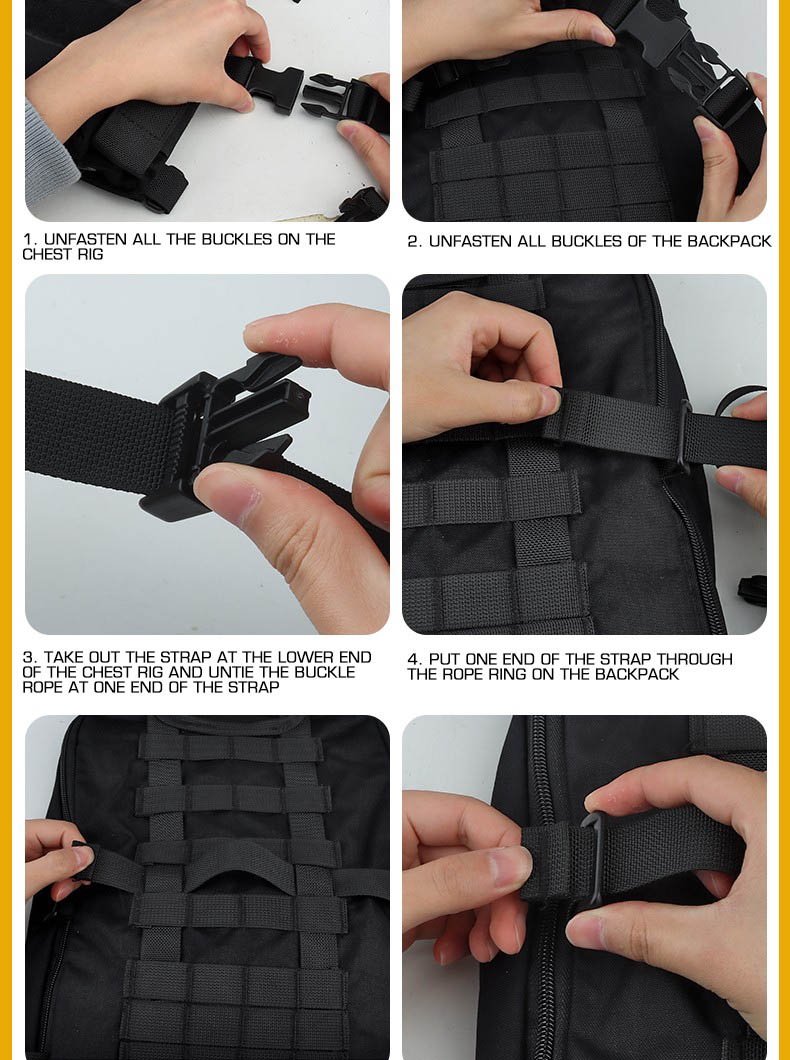 1. UNFASTEN ALL THE BUCKLES ON THE CHEST RIG

2. UNFASTEN ALL BUCKLES OF THE BACKPACK

3. TAKE OUT THE STRAP AT THE LOWER END OF THE CHEST RIG AND UNTIE THE BUCKLE ROPE AT ONE END OF THE STRAP

4. PUT ONE END OF THE STRAP THROUGH THE ROPE RING ON THE BACKPACK