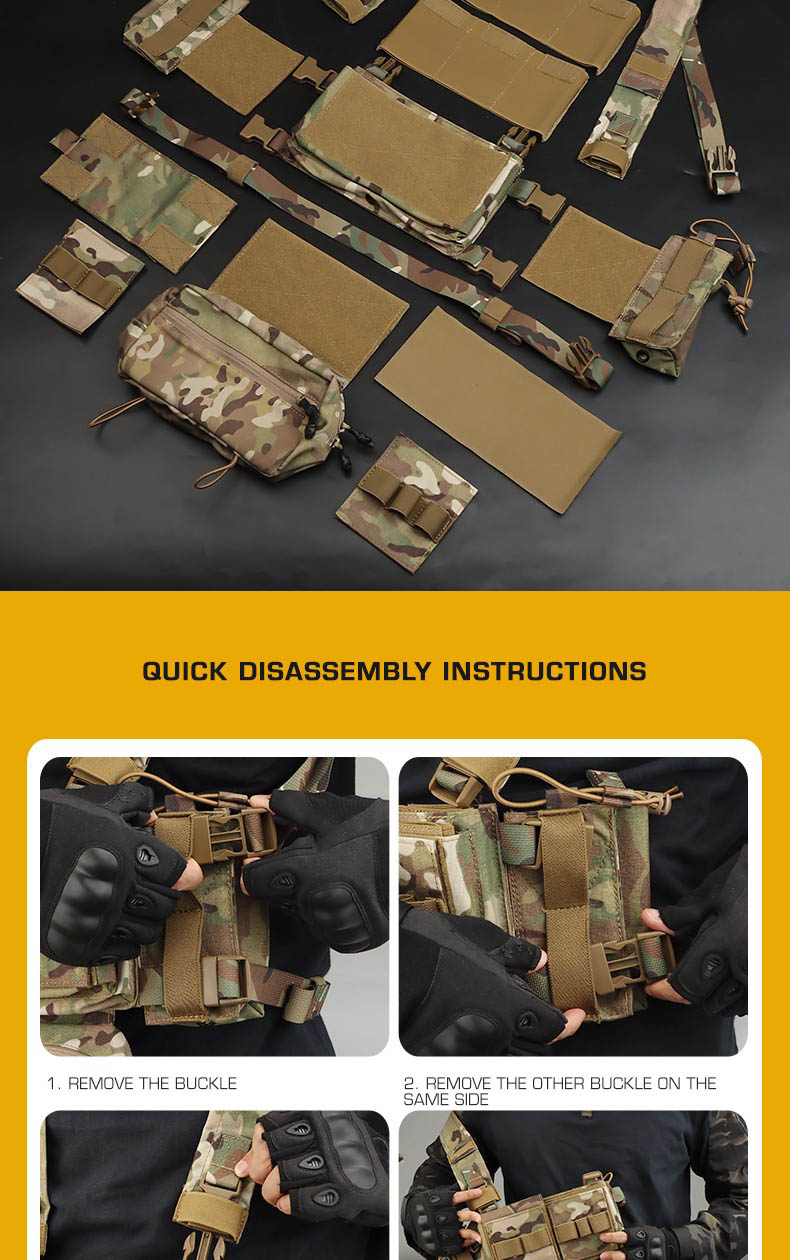 QUICK DISASSEMBLY INSTRUCTIONS

1. REMOVE THE BUCKLE

2. REMOVE THE OTHER BUCKLE ON THE SAME SIDE