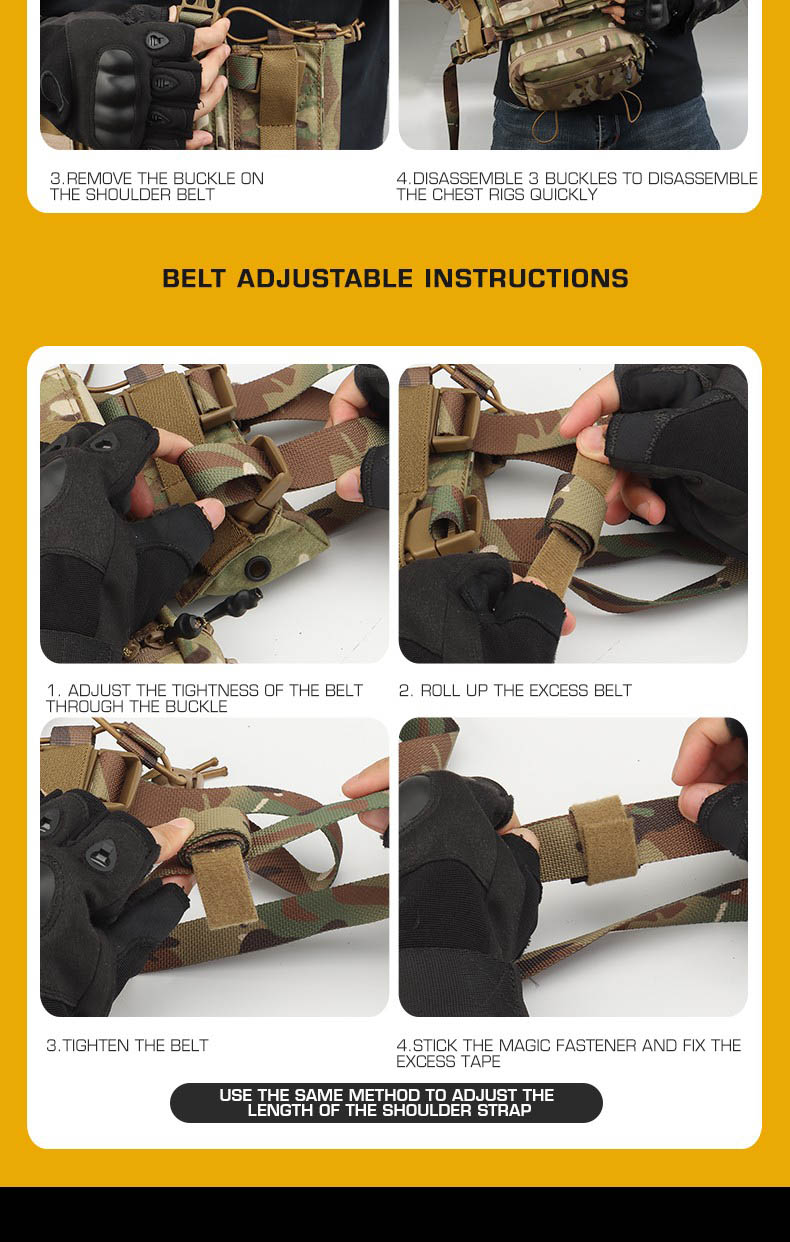 3.REMOVE THE BUCKLE ON THE SHOULDER BELT

4.DISASSEMBLE 3 BUCKLES TO DISASSEMBLE THE CHEST RIGS QUICKLY

BELT ADJUSTABLE INSTRUCTIONS

1. ADJUST THE TIGHTNESS OF THE BELT THROUGH THE BUCKLE

2. ROLL UP THE EXCESS BELT

3.TIGHTEN THE BELT

4.STICK THE MAGIC FASTENER AND FIX THE EXCESS TAPE

USE THE SAME METHOD TO ADJUST THE LENGTH OF THE SHOULDER STRAP