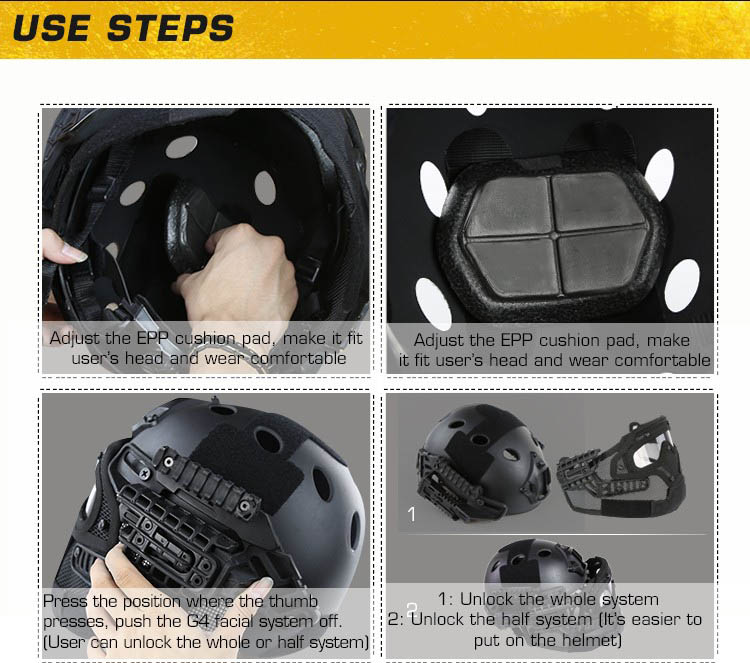 USE STEPS

Adjust the EPP cushion pad, make it fit user's head and wear comfortable

Adjust the EPP cushion pad, make it fit user's head and wear comfortable

Press the position where the thumb presses, push the G4 facial system off. (User can unlock the whole or half system)

1

2

1: Unlock the whole system
2: Unlock the half system (It's easier to put on the helmet)