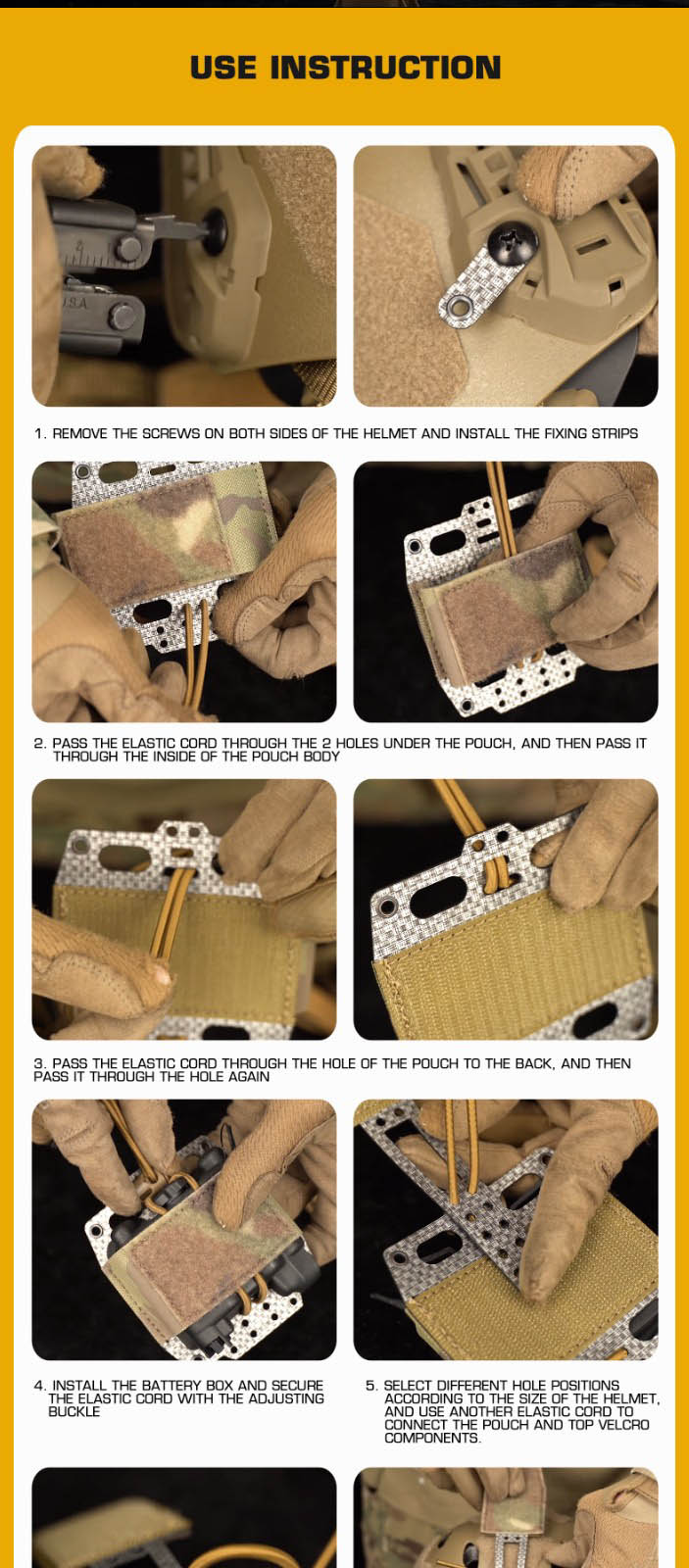 USE INSTRUCTION

USA

1. REMOVE THE SCREWS ON BOTH SIDES OF THE HELMET AND INSTALL THE FIXING STRIPS

2. PASS THE ELASTIC CORD THROUGH THE 2 HOLES UNDER THE POUCH, AND THEN PASS IT THROUGH THE INSIDE OF THE POUCH BODY

3. PASS THE ELASTIC CORD THROUGH THE HOLE OF THE POUCH TO THE BACK, AND THEN PASS IT THROUGH THE HOLE AGAIN

4. INSTALL THE BATTERY BOX AND SECURE THE ELASTIC CORD WITH THE ADJUSTING BUCKLE

5. SELECT DIFFERENT HOLE POSITIONS ACCORDING TO THE SIZE OF THE HELMET, AND USE ANOTHER ELASTIC CORD TO CONNECT THE POUCH AND TOP VELCRO COMPONENTS.