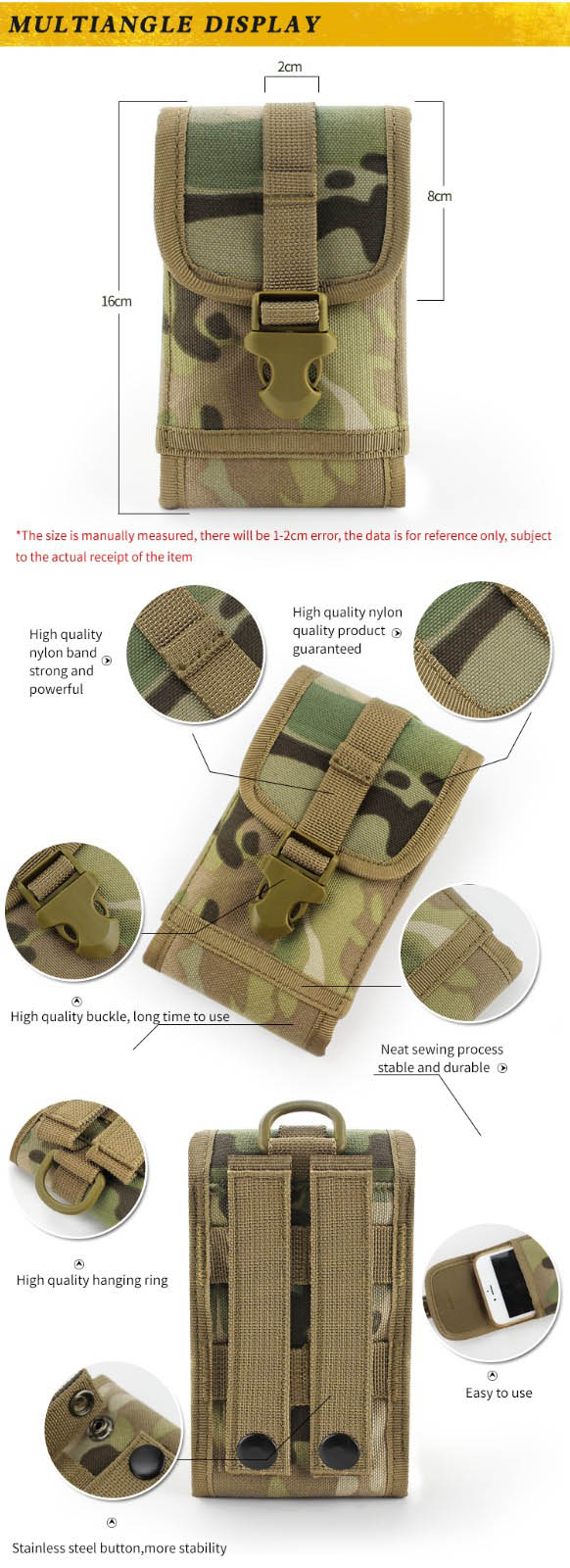 MULTIANGLE DISPLAY

2cm

8cm

16cm

*The size is manually measured, there will be 1-2cm error, the data is for reference only, subject to the actual receipt of the item

High quality nylon band strong and powerful

High quality nylon quality product guaranteed

High quality buckle, long time to use

Neat sewing process stable and durable

High quality hanging ring

Easy to use

Stainless steel button,more stability